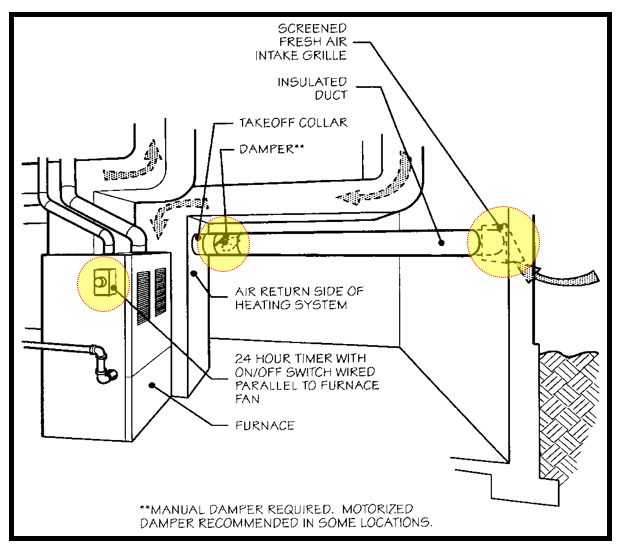 SCREENED
FRESH AIR
INTAKE GRILLE

INSULATED
DUCT

TAKEOFF COLLAR

DAMPER**

AIR RETURN SIDE OF
HEATING SYSTEM

24 HOUR TIMER WITH
ON/OFF SWITCH WIRED
PARALLEL TO FURNACE
FAN

FURNACE

**MANUAL DAMPER REQUIRED. MOTORIZED
DAMPER RECOMMENDED IN SOME LOCATIONS.